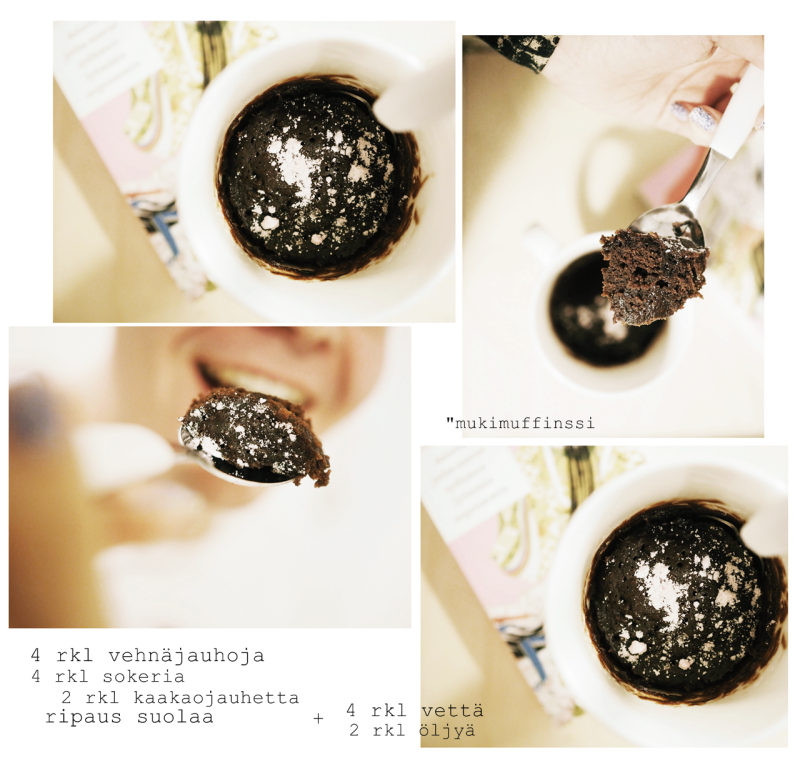 "mukimuffinssi

4 rkl vehnäjauhoja
4 rkl sokeria
2 rkl kaakaojauhetta
ripaus suolaa

+ 4 rkl vettä
2 rkl öljyä